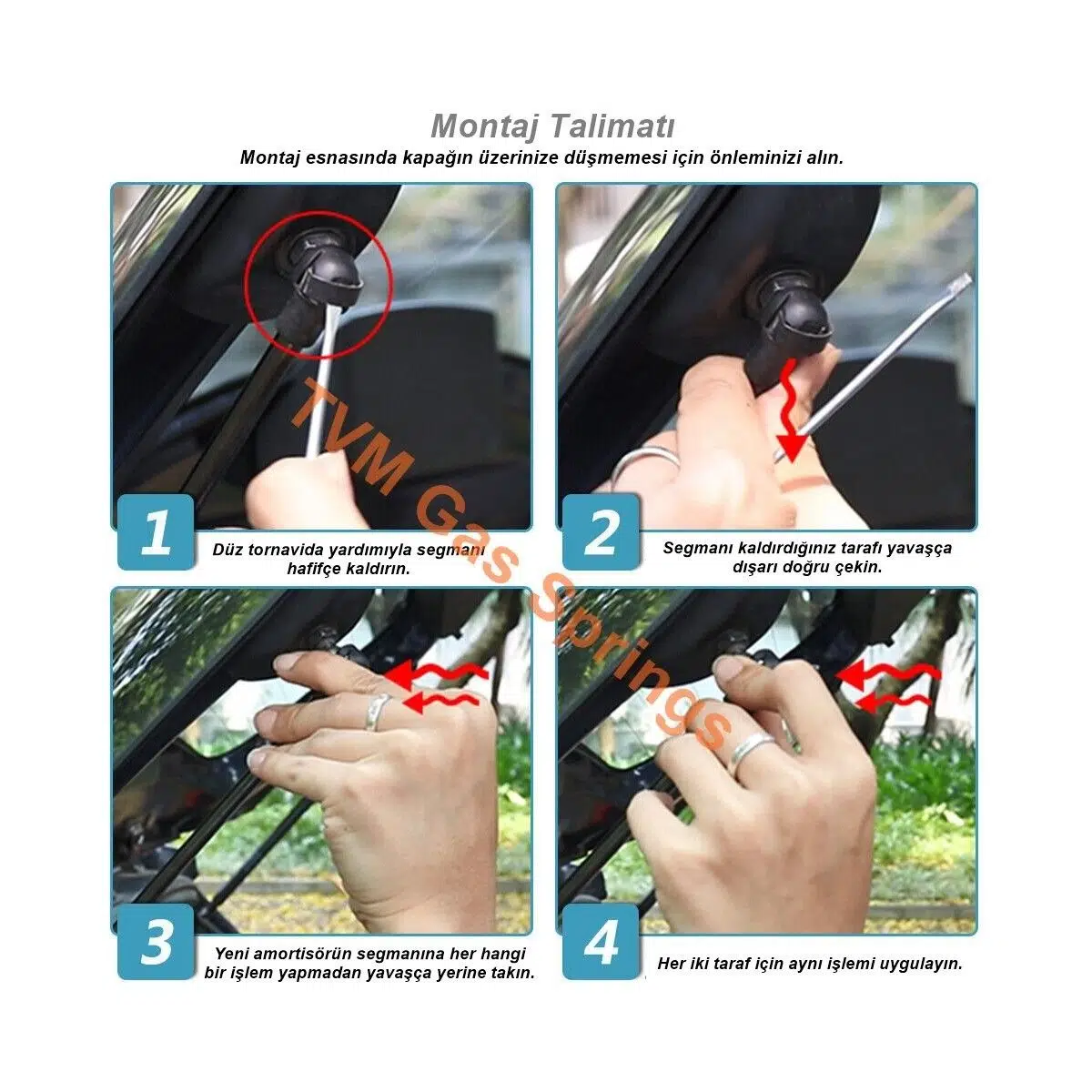 Montaj Talimatı

Montaj esnasında kapağın üzerinize düşmemesi için önleminizi alın.

1

Düz tornavida yardımıyla segmanı hafifçe kaldırın.

2

Segmanı kaldırdığınız tarafı yavaşça dışarı doğru çekin.

3

Yeni amortisörün segmanına her hangi bir işlem yapmadan yavaşça yerine takın.

4

Her iki taraf için aynı işlemi uygulayın.

TVM Gas Springs